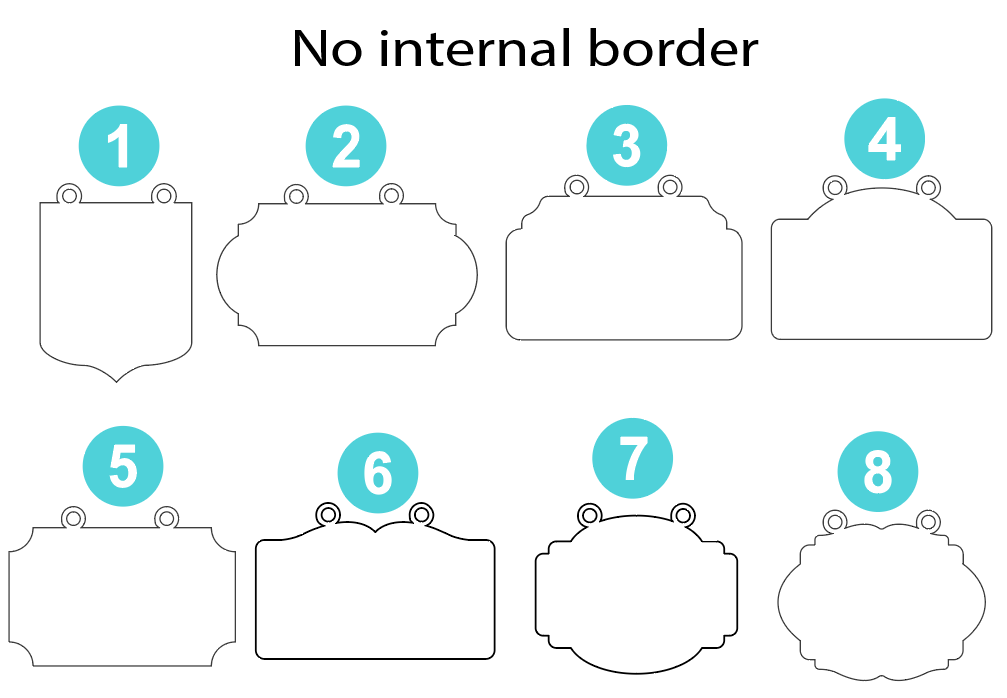 No internal border

1

2

3

4

5

6

7

8