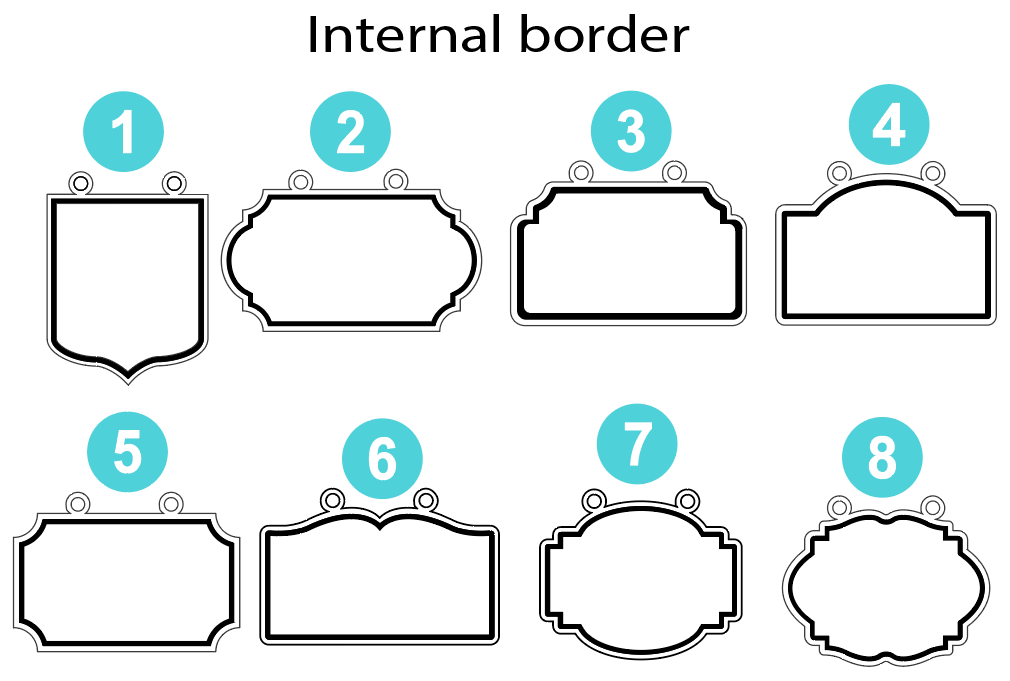 Internal border

1

2

3

4

5

6

7

8