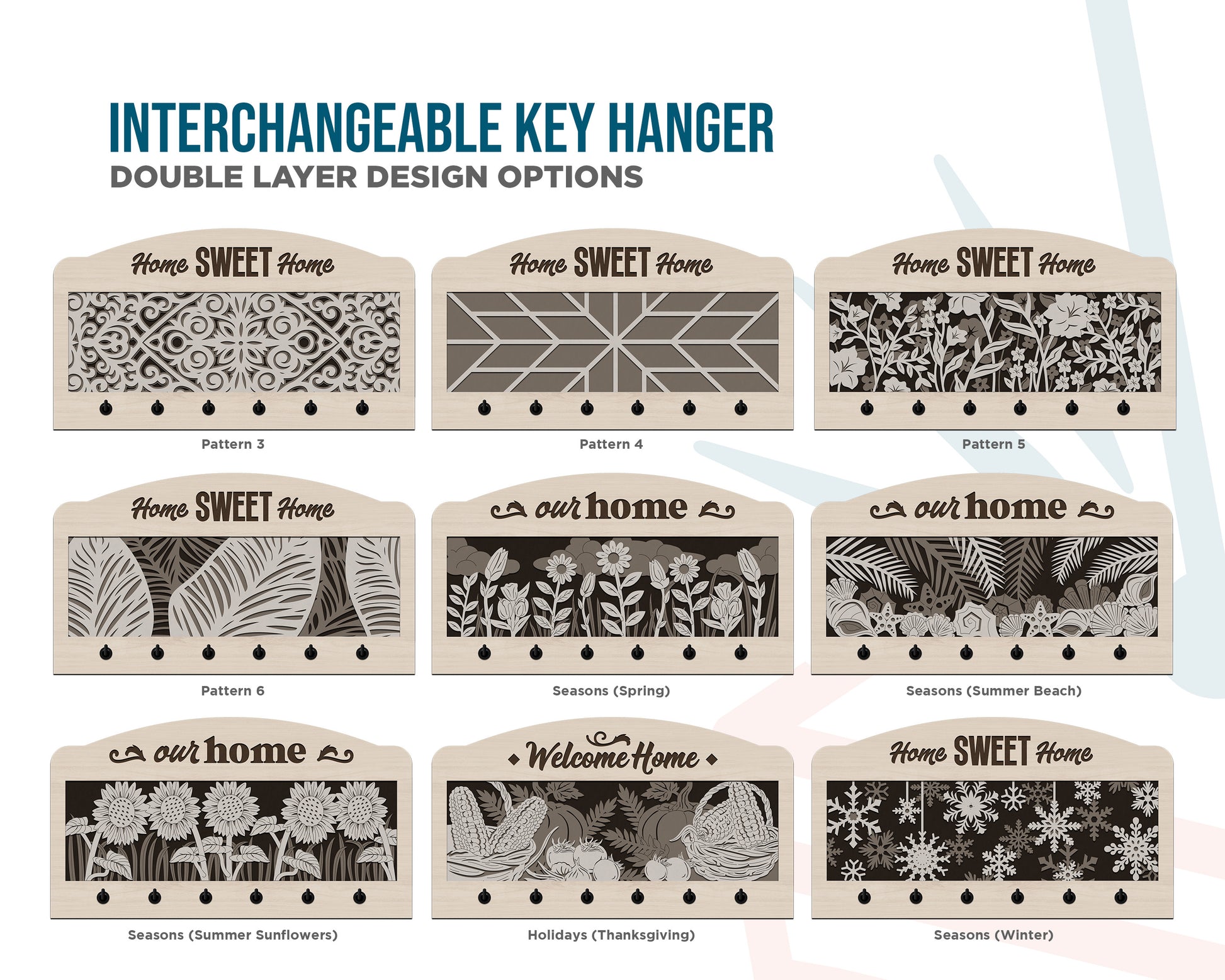 INTERCHANGEABLE KEY HANGER
DOUBLE LAYER DESIGN OPTIONS

Home SWEET Home
Pattern 3

Home SWEET Home
Pattern 4

Home SWEET Home
Pattern 5

Home SWEET Home
Pattern 6

our home
Seasons (Spring)

our home
Seasons (Summer Beach)

our home
Seasons (Summer Sunflowers)

Welcome Home
Holidays (Thanksgiving)

Home SWEET Home
Seasons (Winter)