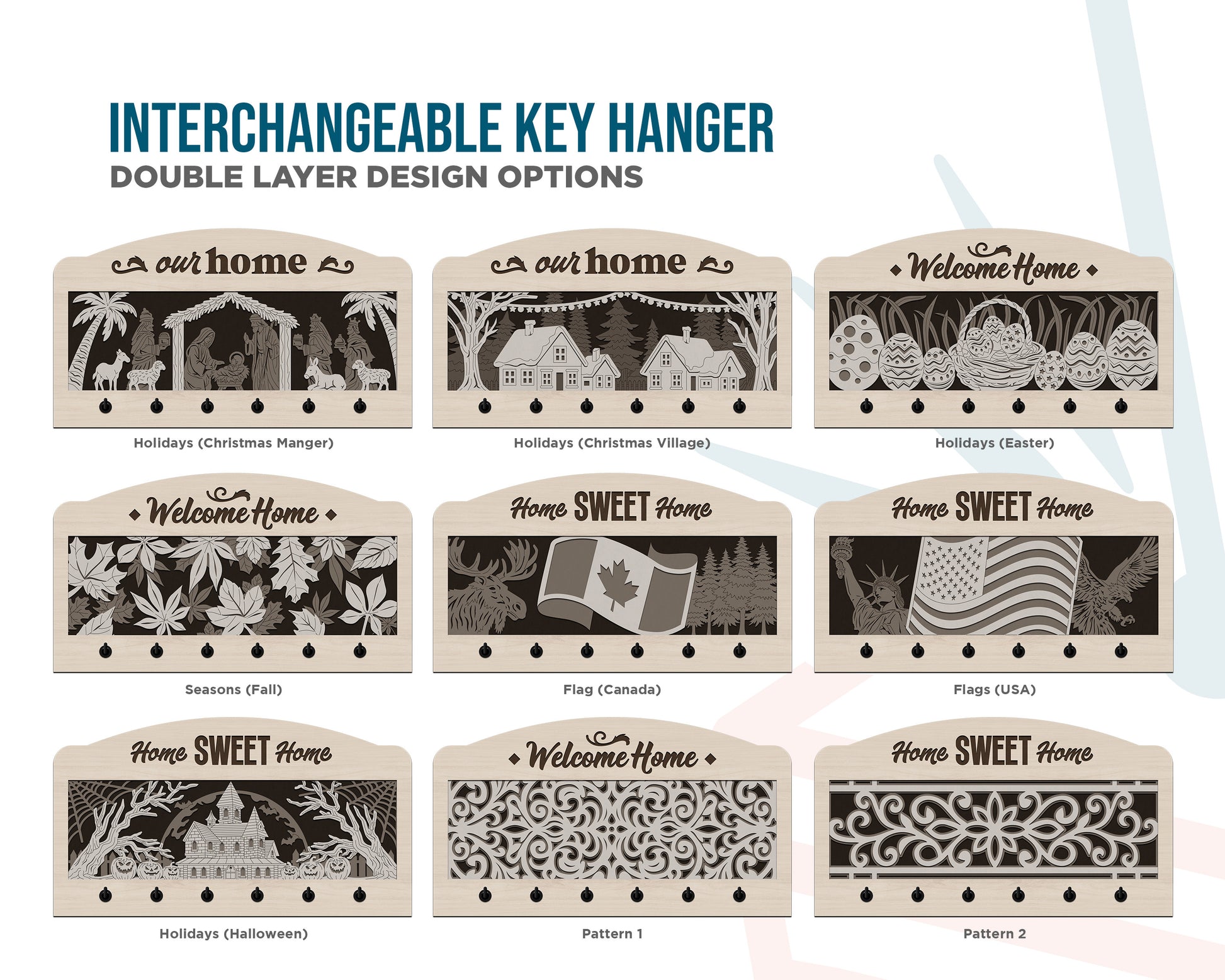 INTERCHANGEABLE KEY HANGER
DOUBLE LAYER DESIGN OPTIONS

our home

Holidays (Christmas Manger)

our home

Holidays (Christmas Village)

Welcome Home

Holidays (Easter)

Welcome Home

Seasons (Fall)

Home SWEET Home

Flag (Canada)

Home SWEET Home

Flags (USA)

Home SWEET Home

Holidays (Halloween)

Welcome Home

Pattern 1

Home SWEET Home

Pattern 2